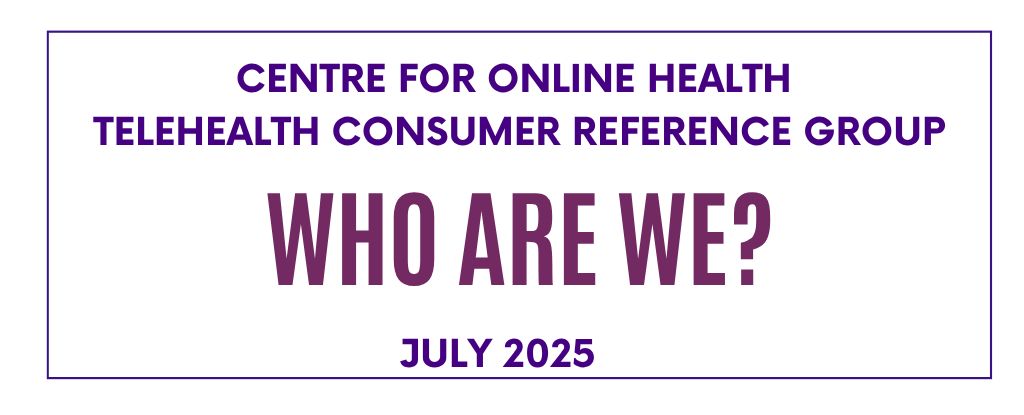 CENTRE FOR ONLINE HEALTH
TELEHEALTH CONSUMER REFERENCE GROUP

WHO ARE WE?

JULY 2025